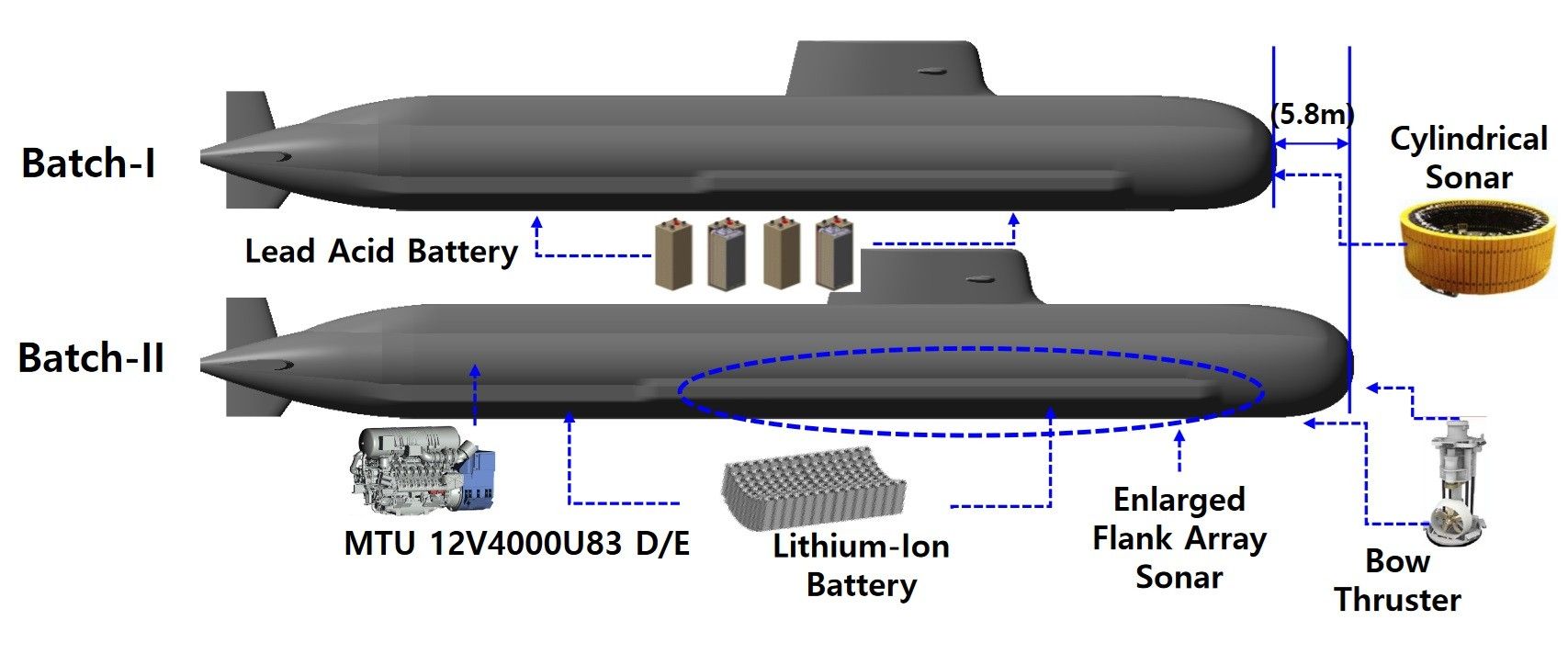 Batch-I

(5.8m)

Cylindrical Sonar

Lead Acid Battery

Batch-II

MTU 12V4000U83 D/E

Lithium-Ion Battery

Enlarged Flank Array Sonar

Bow Thruster