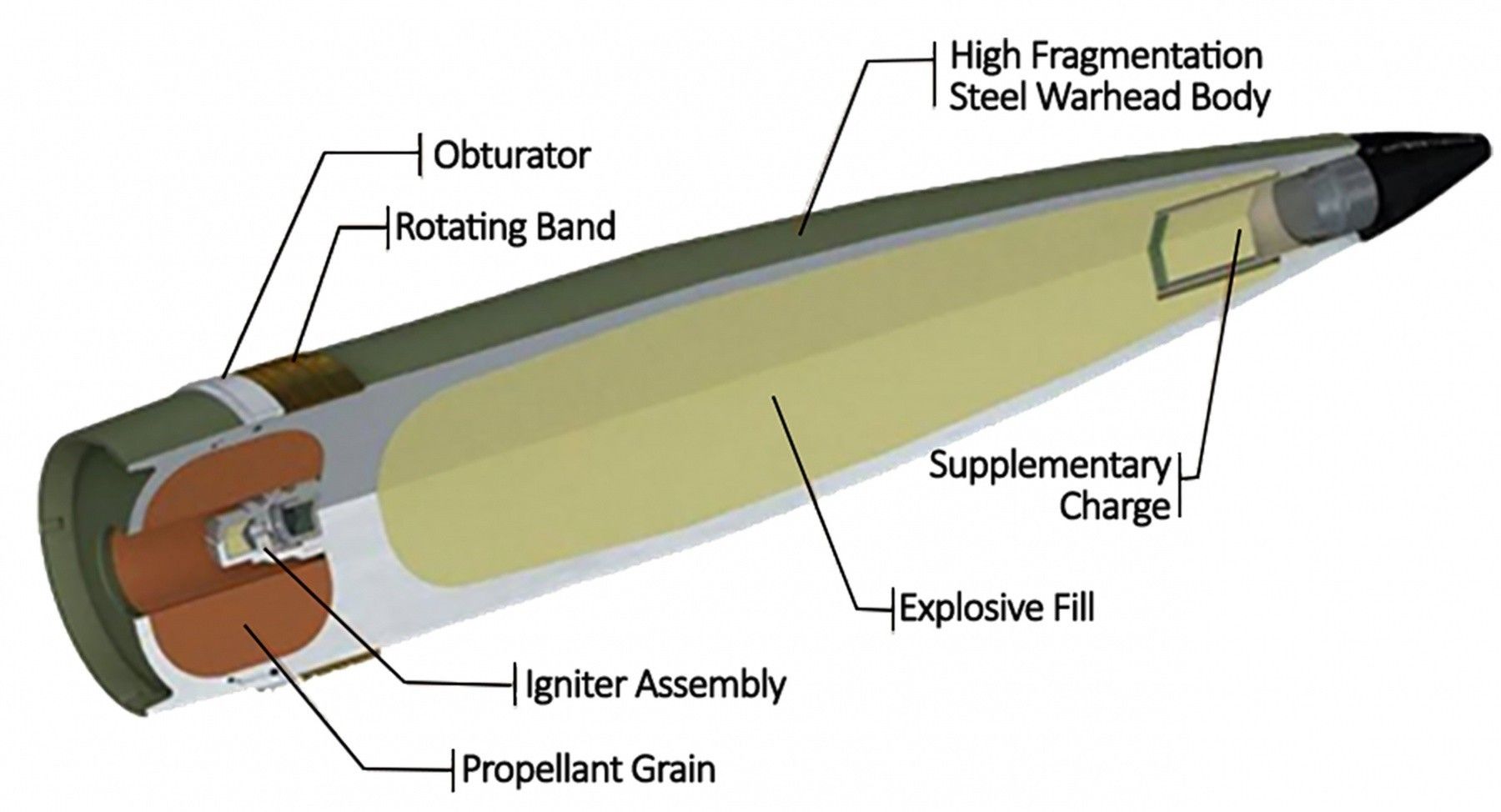 High Fragmentation
Steel Warhead Body

Obturator

Rotating Band

Supplementary
Charge

Explosive Fill

Igniter Assembly

Propellant Grain